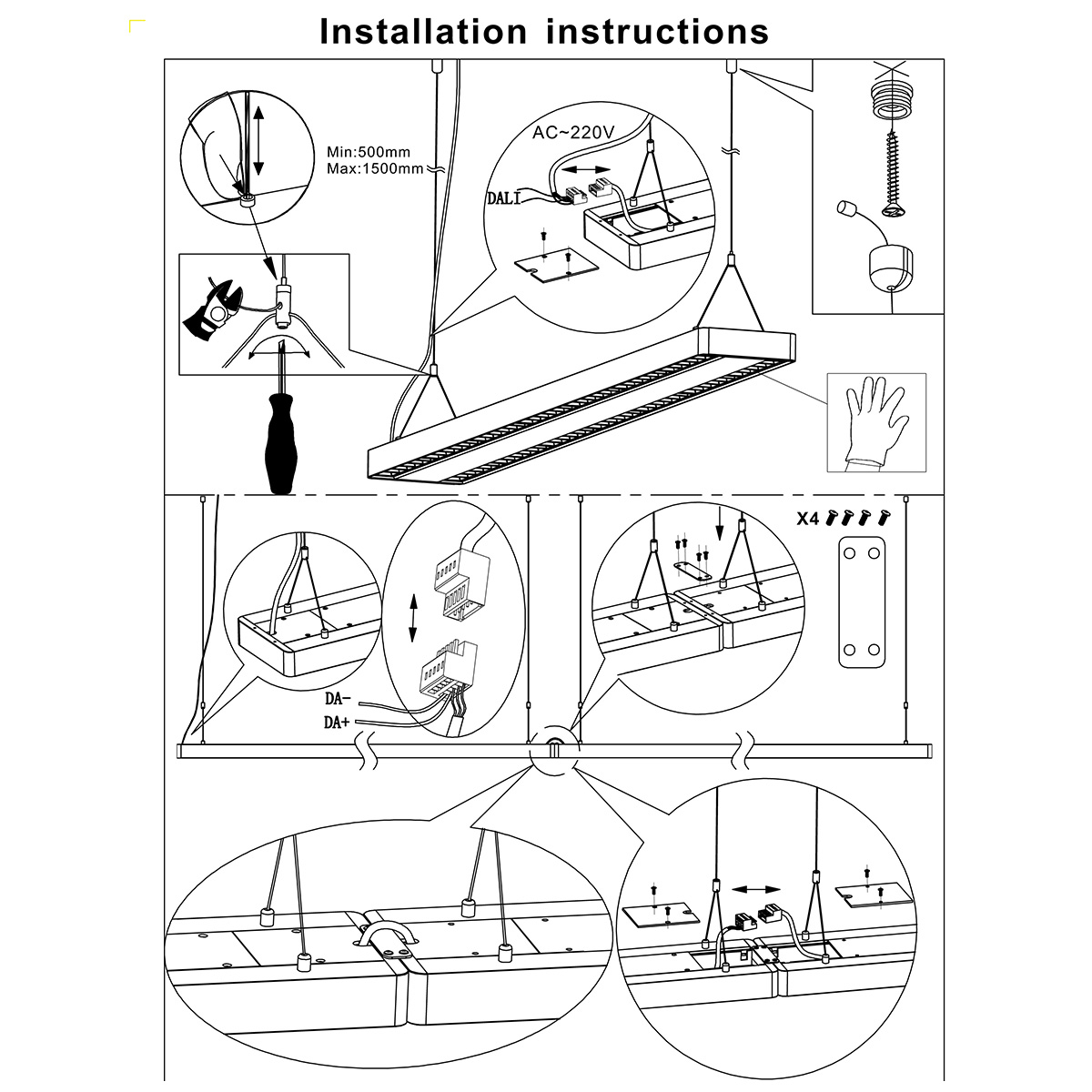 Installation instructions

Min:500mm
Max:1500mm

AC~220V

DALI

X4

DA-
DA+